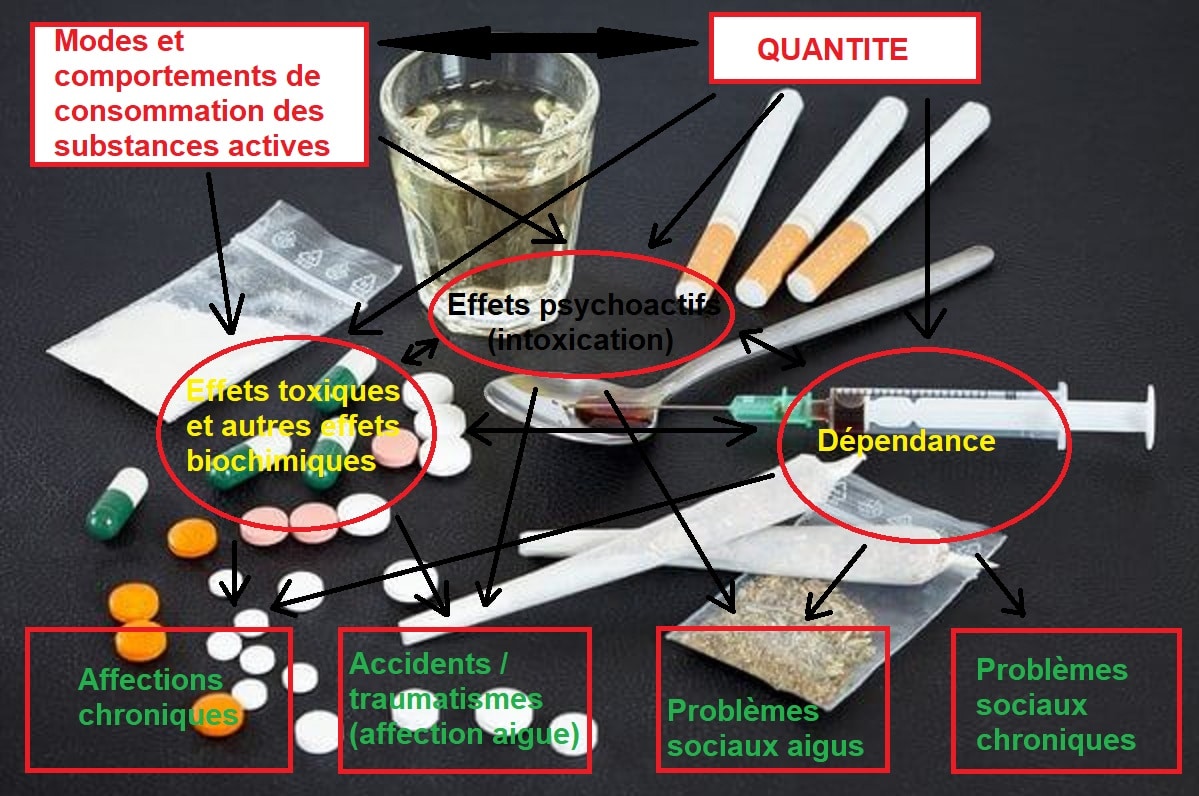 Modes et comportements de consommation des substances actives

QUANTITE

Effets psychoactifs (intoxication)

Effets toxiques et autres effets biochimiques

Dépendance

Affections chroniques

Accidents / traumatismes (affection aigue)

Problèmes sociaux aigus

Problèmes sociaux chroniques